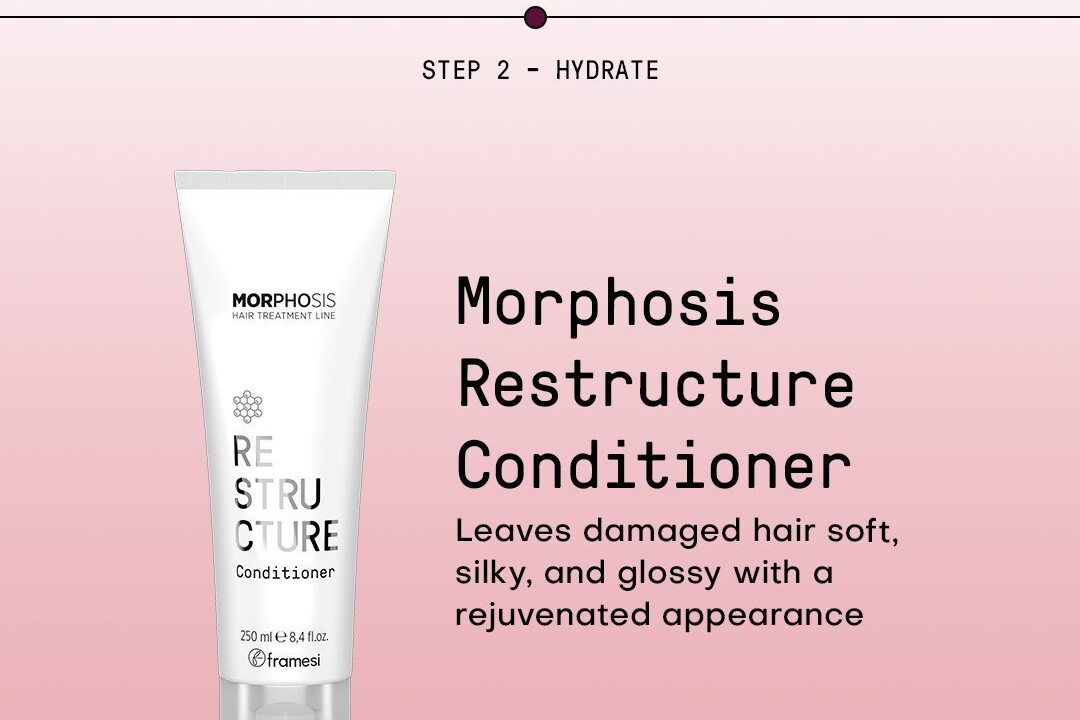 STEP 2 - HYDRATE

MORPHOSIS
HAIR TREATMENT LINE

RE
STRU
CTURE
Conditioner

250 ml ℮ 8,4 fl.oz.
framesi

Morphosis Restructure Conditioner

Leaves damaged hair soft, silky, and glossy with a rejuvenated appearance