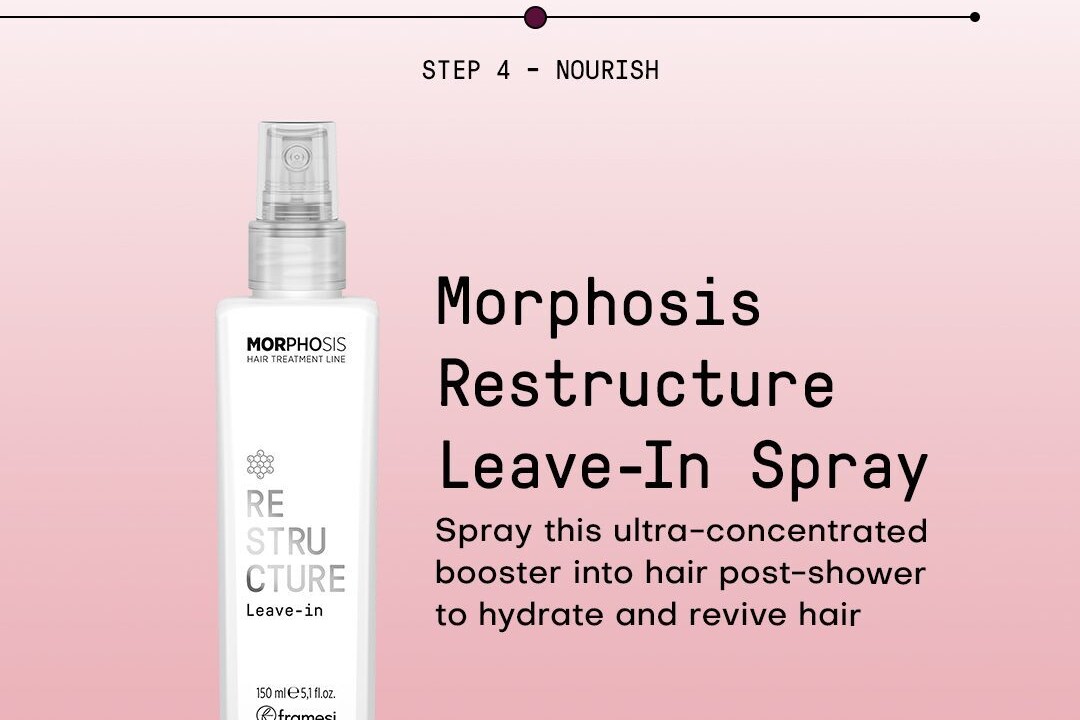 STEP 4 - NOURISH

MORPHOSIS
HAIR TREATMENT LINE

RE
STRU
CTURE
Leave-in

150 ml ℮ 5,1 fl.oz.
framesi

Morphosis Restructure Leave-In Spray

Spray this ultra-concentrated booster into hair post-shower to hydrate and revive hair