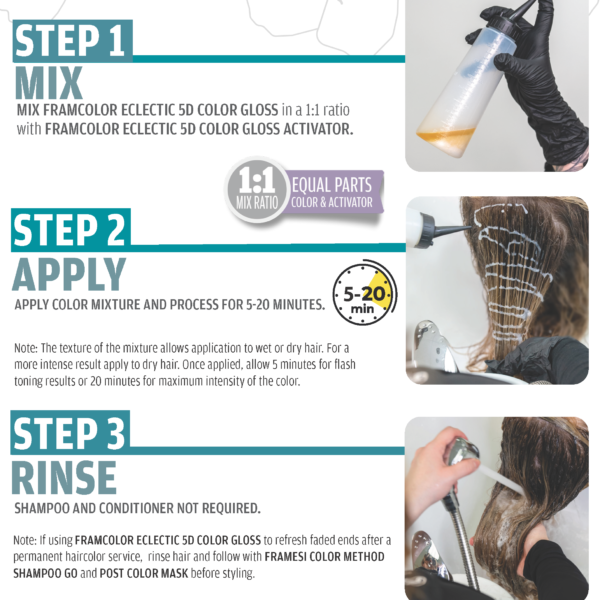 STEP 1
MIX
MIX FRAMCOLOR ECLECTIC 5D COLOR GLOSS in a 1:1 ratio with FRAMCOLOR ECLECTIC 5D COLOR GLOSS ACTIVATOR.

1:1
MIX RATIO
EQUAL PARTS
COLOR & ACTIVATOR

STEP 2
APPLY
APPLY COLOR MIXTURE AND PROCESS FOR 5-20 MINUTES.

5-20
min

Note: The texture of the mixture allows application to wet or dry hair. For a more intense result apply to dry hair. Once applied, allow 5 minutes for flash toning results or 20 minutes for maximum intensity of the color.

STEP 3
RINSE
SHAMPOO AND CONDITIONER NOT REQUIRED.

Note: If using FRAMCOLOR ECLECTIC 5D COLOR GLOSS to refresh faded ends after a permanent haircolor service, rinse hair and follow with FRAMESI COLOR METHOD SHAMPOO GO and POST COLOR MASK before styling.