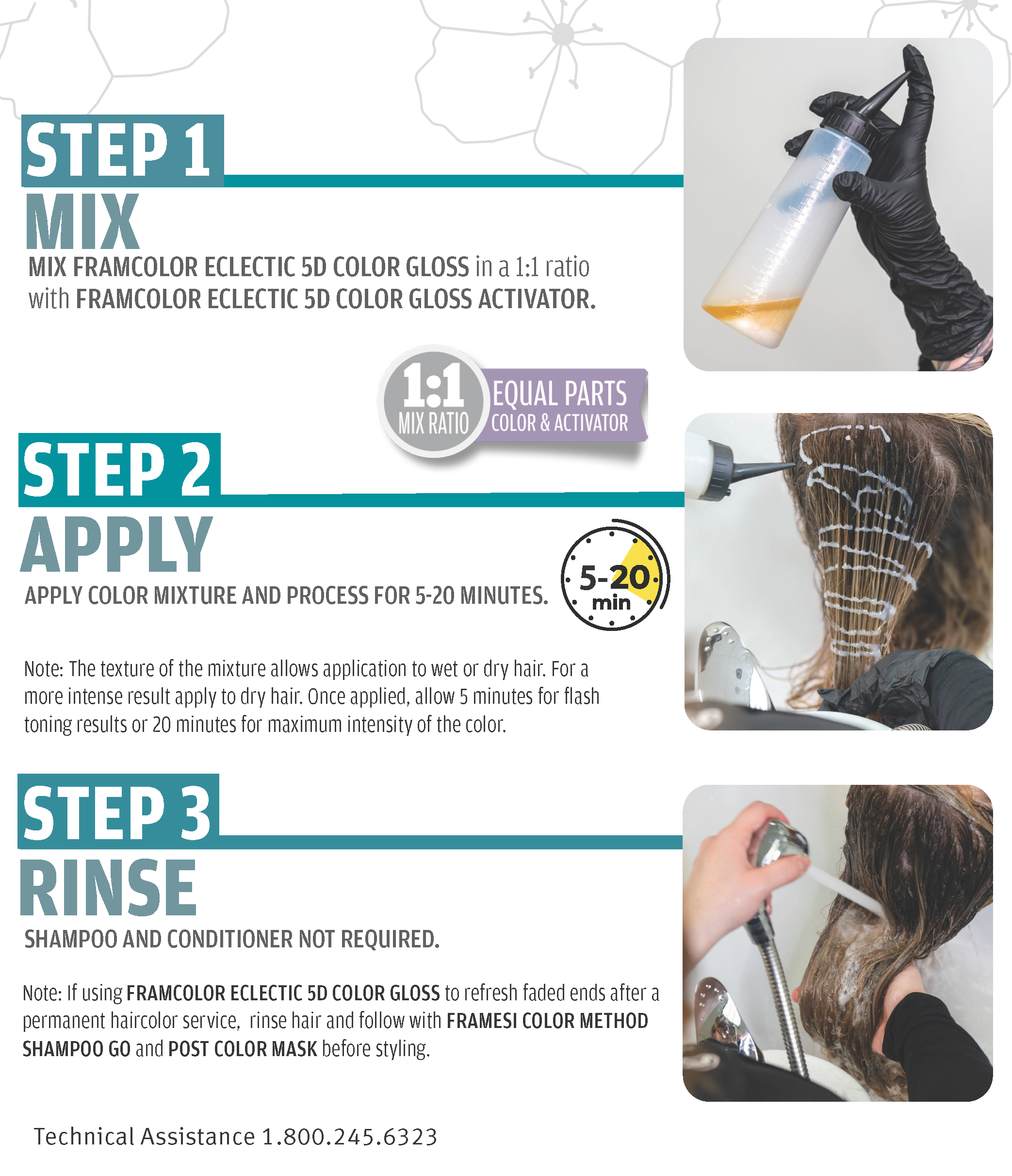 STEP 1
MIX
MIX FRAMCOLOR ECLECTIC 5D COLOR GLOSS in a 1:1 ratio with FRAMCOLOR ECLECTIC 5D COLOR GLOSS ACTIVATOR.

1:1
MIX RATIO
EQUAL PARTS
COLOR & ACTIVATOR

STEP 2
APPLY
APPLY COLOR MIXTURE AND PROCESS FOR 5-20 MINUTES.

5-20
min

Note: The texture of the mixture allows application to wet or dry hair. For a more intense result apply to dry hair. Once applied, allow 5 minutes for flash toning results or 20 minutes for maximum intensity of the color.

STEP 3
RINSE
SHAMPOO AND CONDITIONER NOT REQUIRED.

Note: If using FRAMCOLOR ECLECTIC 5D COLOR GLOSS to refresh faded ends after a permanent haircolor service, rinse hair and follow with FRAMESI COLOR METHOD SHAMPOO GO and POST COLOR MASK before styling.

Technical Assistance 1.800.245.6323