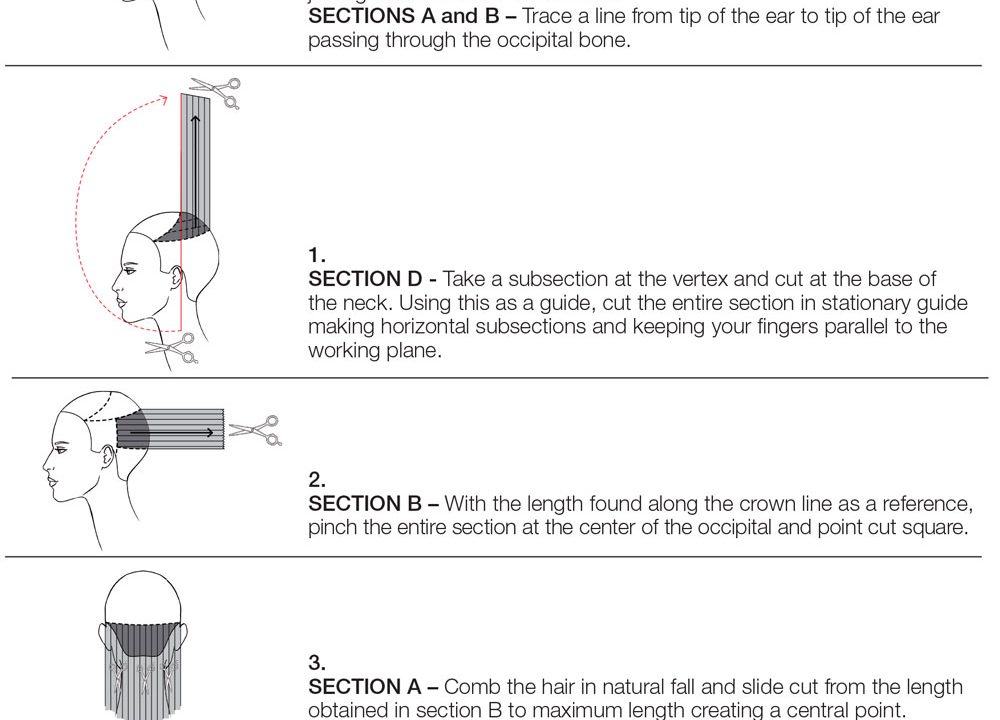 SECTIONS A and B – Trace a line from tip of the ear to tip of the ear passing through the occipital bone.

1.
SECTION D - Take a subsection at the vertex and cut at the base of the neck. Using this as a guide, cut the entire section in stationary guide making horizontal subsections and keeping your fingers parallel to the working plane.

2.
SECTION B – With the length found along the crown line as a reference, pinch the entire section at the center of the occipital and point cut square.

3.
SECTION A – Comb the hair in natural fall and slide cut from the length obtained in section B to maximum length creating a central point.